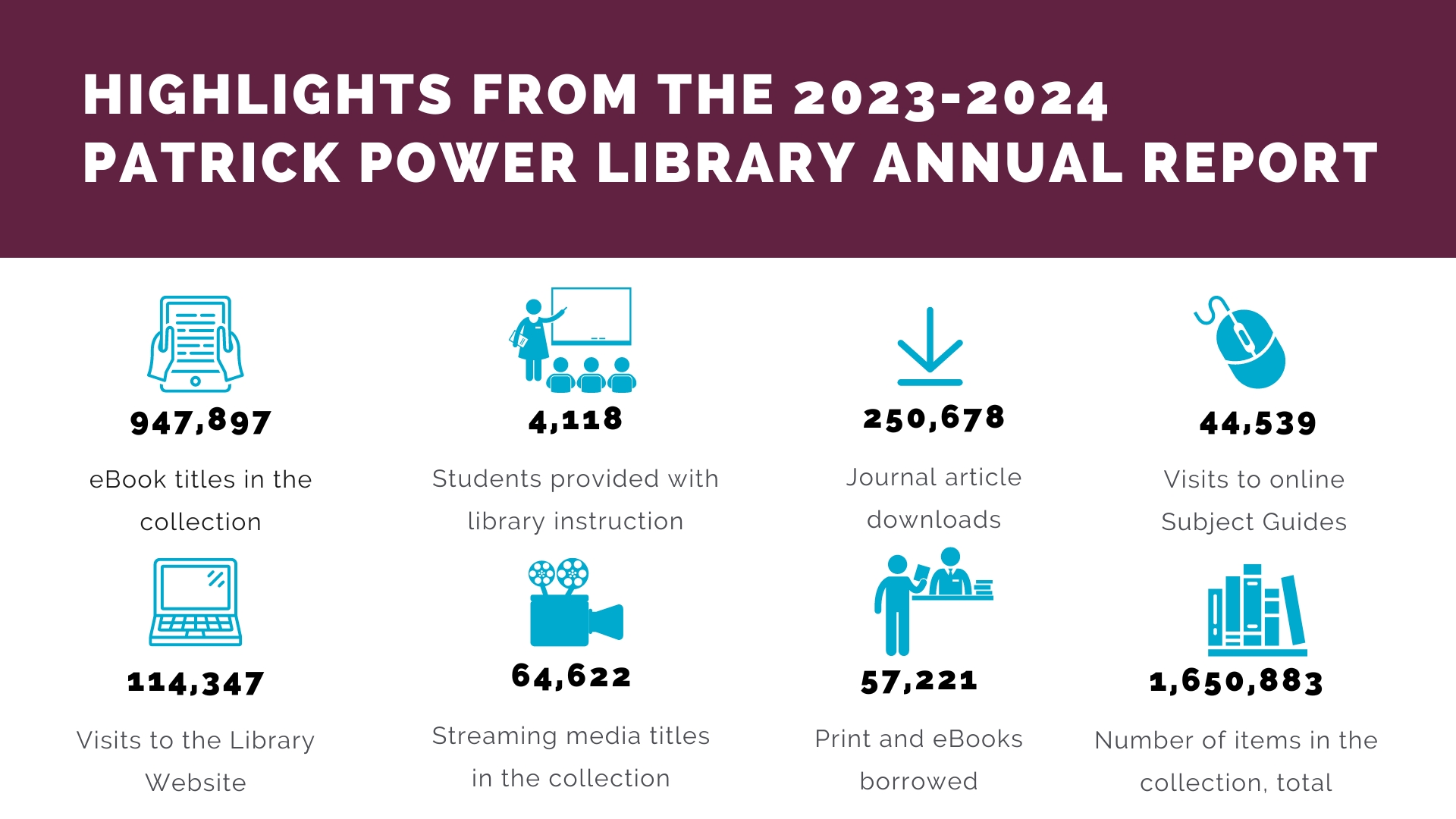 HIGHLIGHTS FROM THE 2023-2024 PATRICK POWER LIBRARY ANNUAL REPORT

947,897

eBook titles in the collection

4,118

Students provided with library instruction

250,678

Journal article downloads

44,539

Visits to online Subject Guides

114,347

Visits to the Library Website

64,622

Streaming media titles in the collection

57,221

Print and eBooks borrowed

1,650,883

Number of items in the collection, total